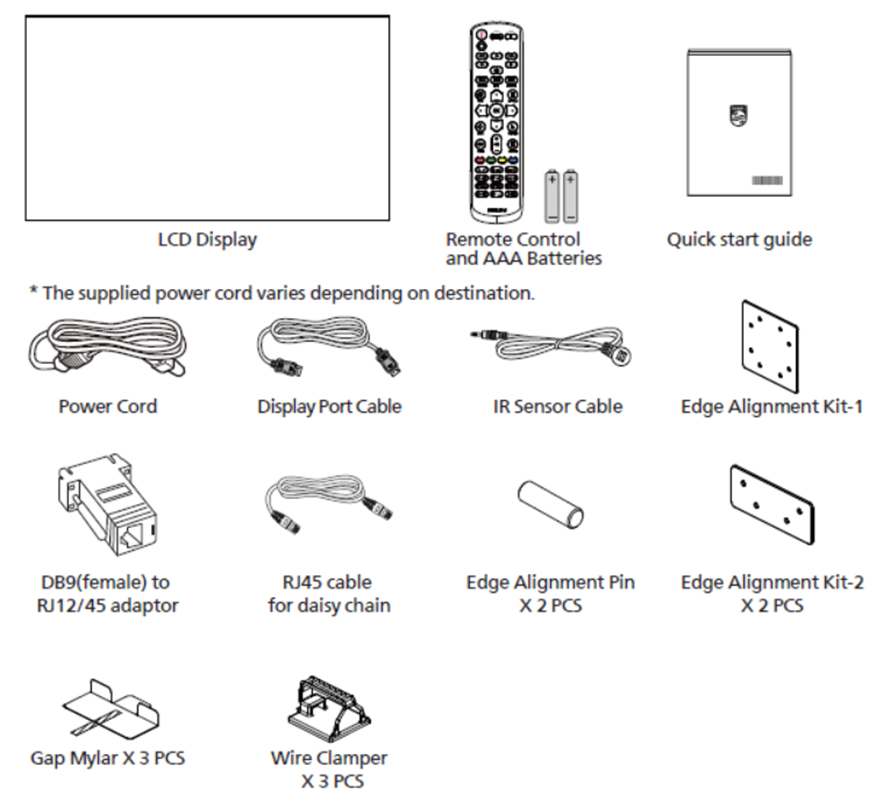 LCD Display

Remote Control and AAA Batteries

Quick start guide

* The supplied power cord varies depending on destination.

Power Cord

Display Port Cable

IR Sensor Cable

Edge Alignment Kit-1

DB9(female) to RJ12/45 adaptor

RJ45 cable for daisy chain

Edge Alignment Pin X 2 PCS

Edge Alignment Kit-2 X 2 PCS

Gap Mylar X 3 PCS

Wire Clamper X 3 PCS