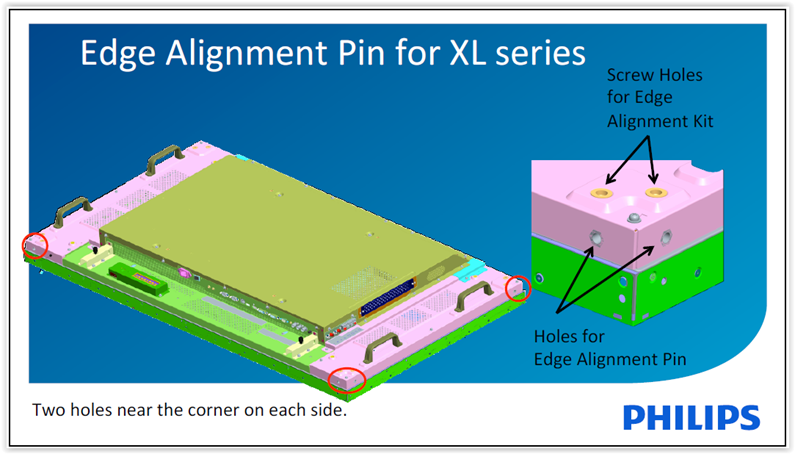 Edge Alignment Pin for XL series

Screw Holes for Edge Alignment Kit

Holes for Edge Alignment Pin

Two holes near the corner on each side.

PHILIPS