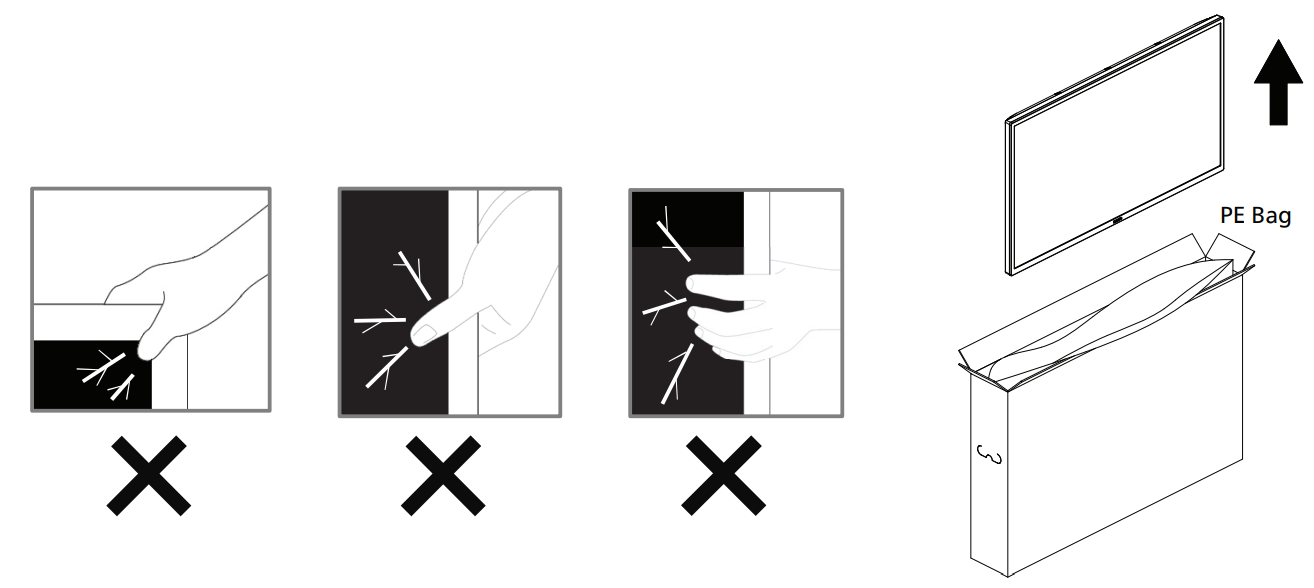 PE Bag