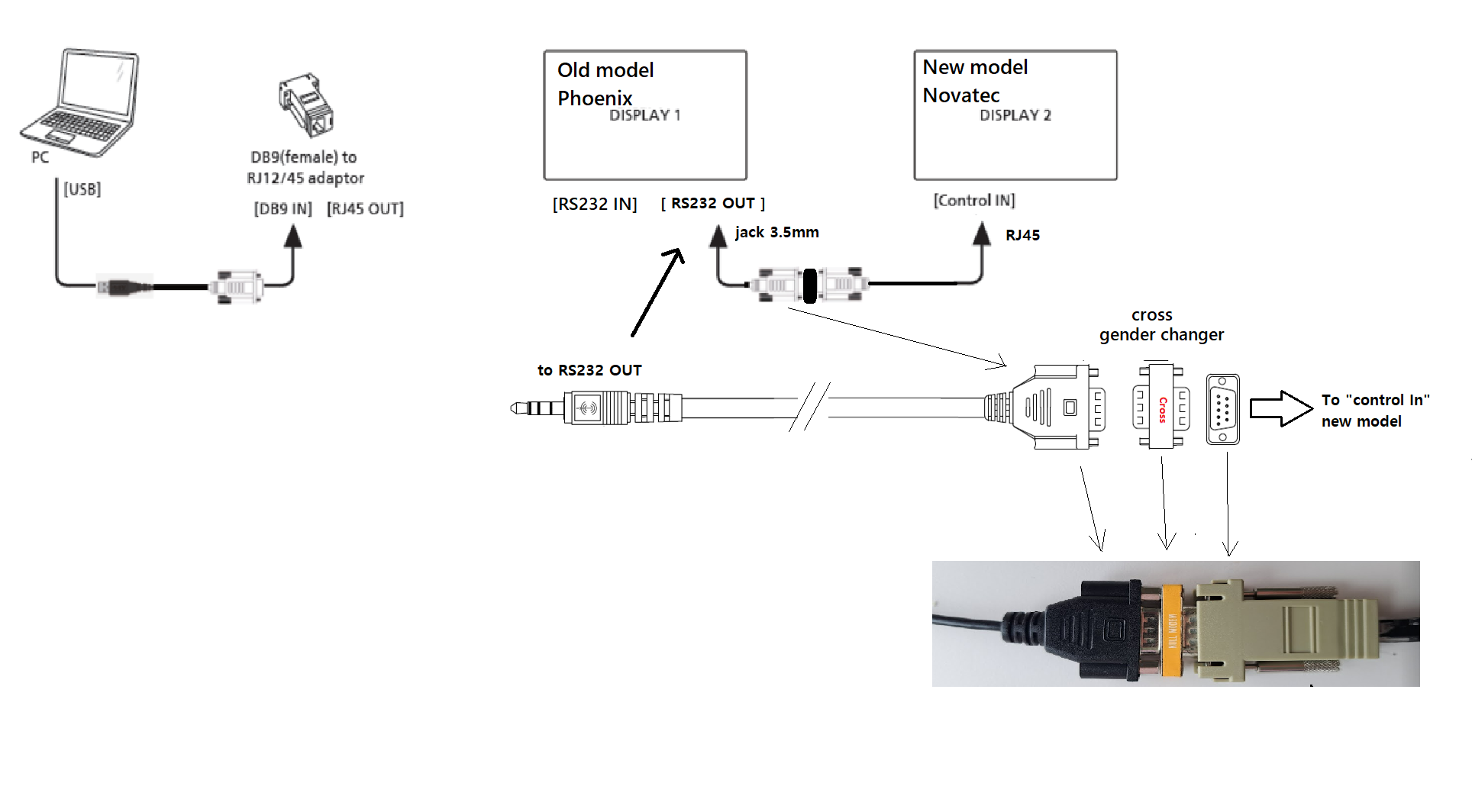 PC

[USB]

DB9(female) to RJ12/45 adaptor

[DB9 IN] [RJ45 OUT]

Old model
Phoenix
DISPLAY 1

[RS232 IN] [ RS232 OUT ]

jack 3.5mm

New model
Novatec
DISPLAY 2

[Control IN]

RJ45

cross gender changer

to RS232 OUT

Cross

To "control In" new model